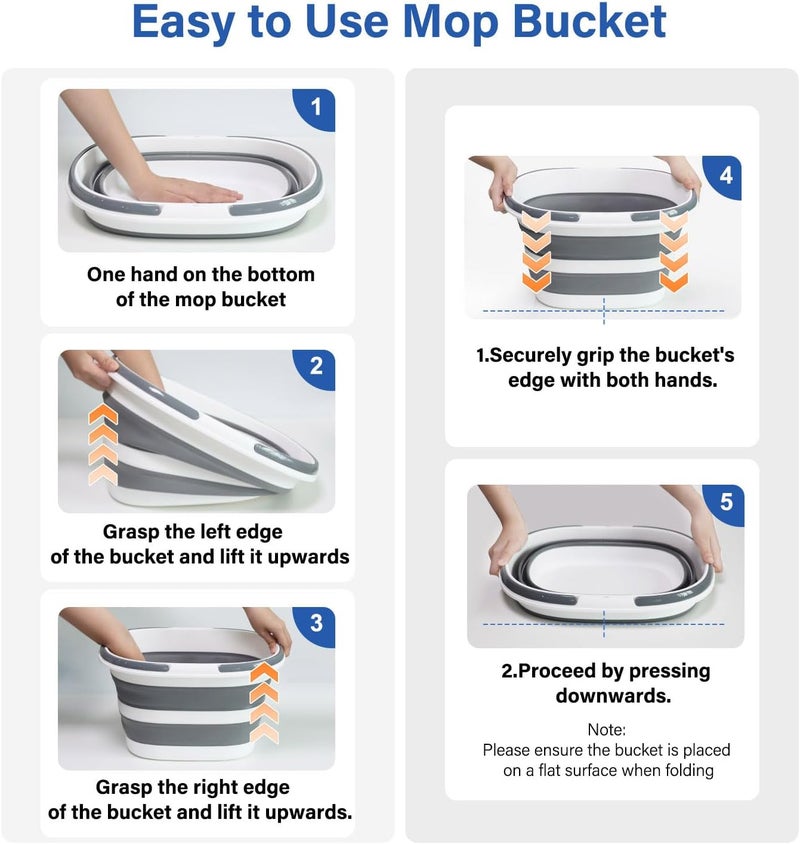 Easy to Use Mop Bucket

1

One hand on the bottom of the mop bucket

2

Grasp the left edge of the bucket and lift it upwards

3

Grasp the right edge of the bucket and lift it upwards.

4

1.Securely grip the bucket's edge with both hands.

5

2.Proceed by pressing downwards.

Note:
Please ensure the bucket is placed on a flat surface when folding